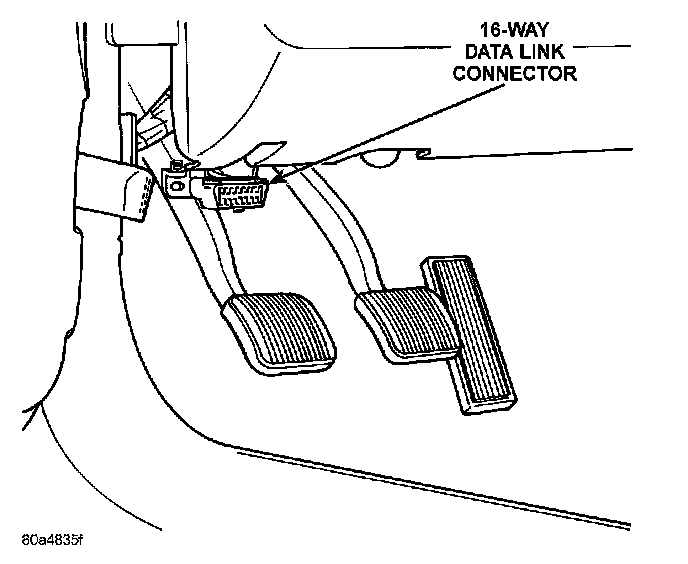 16-WAY
DATA LINK
CONNECTOR

80a4835f