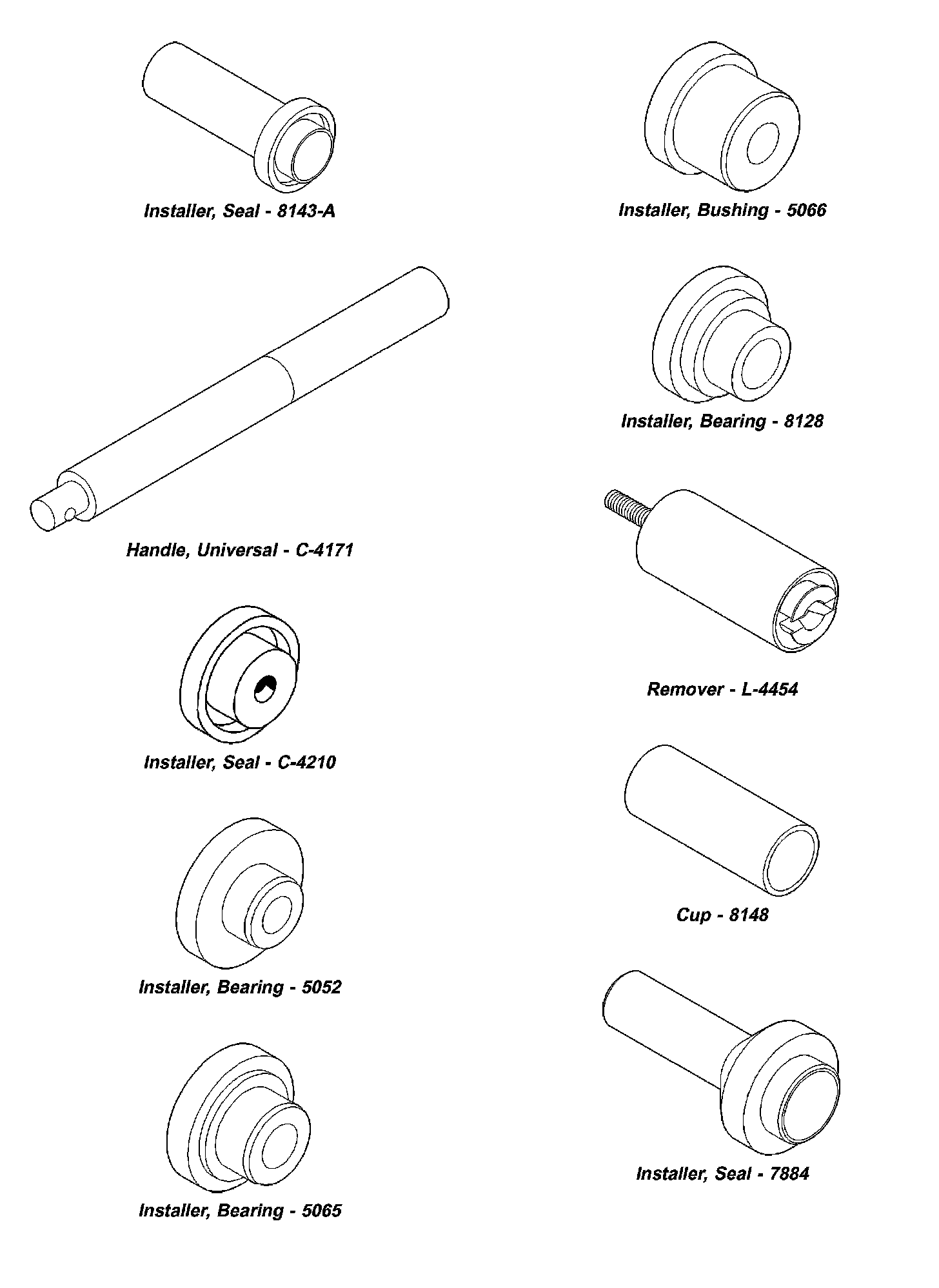 Installer, Seal - 8143-A

Handle, Universal - C-4171

Installer, Seal - C-4210

Installer, Bearing - 5052

Installer, Bearing - 5065

Installer, Bushing - 5066

Installer, Bearing - 8128

Remover - L-4454

Cup - 8148

Installer, Seal - 7884