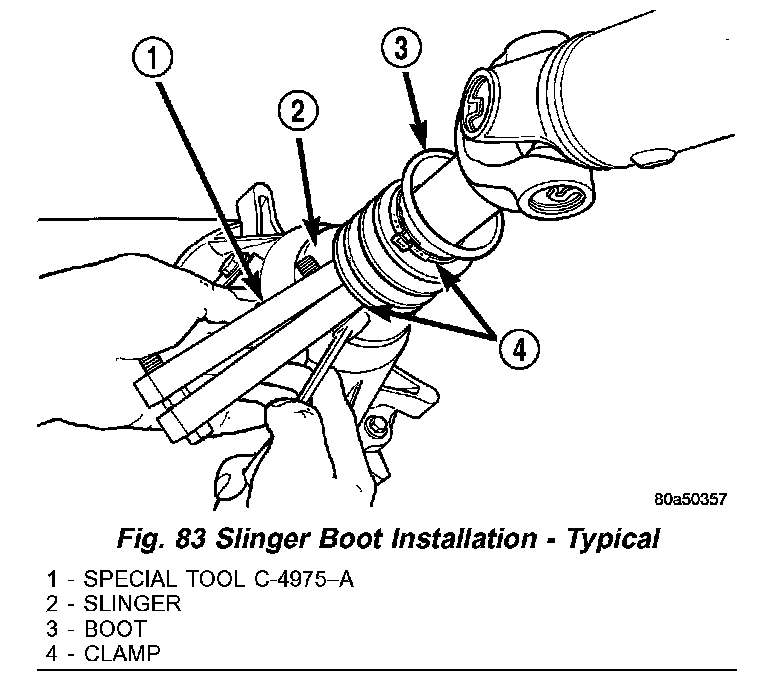 1
2
3
4
80a50357

Fig. 83 Slinger Boot Installation - Typical

1 - SPECIAL TOOL C-4975–A
2 - SLINGER
3 - BOOT
4 - CLAMP