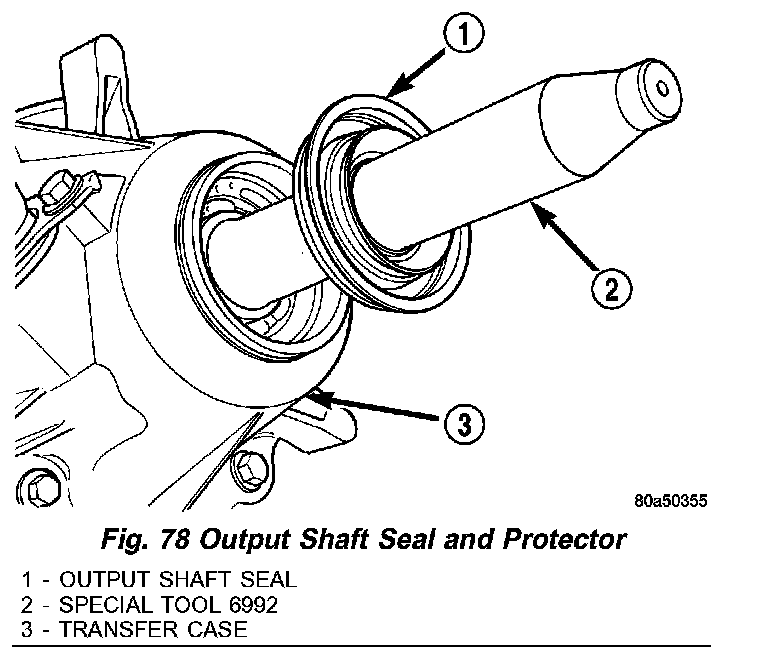 1

2

3

80a50355

Fig. 78 Output Shaft Seal and Protector

1 - OUTPUT SHAFT SEAL
2 - SPECIAL TOOL 6992
3 - TRANSFER CASE