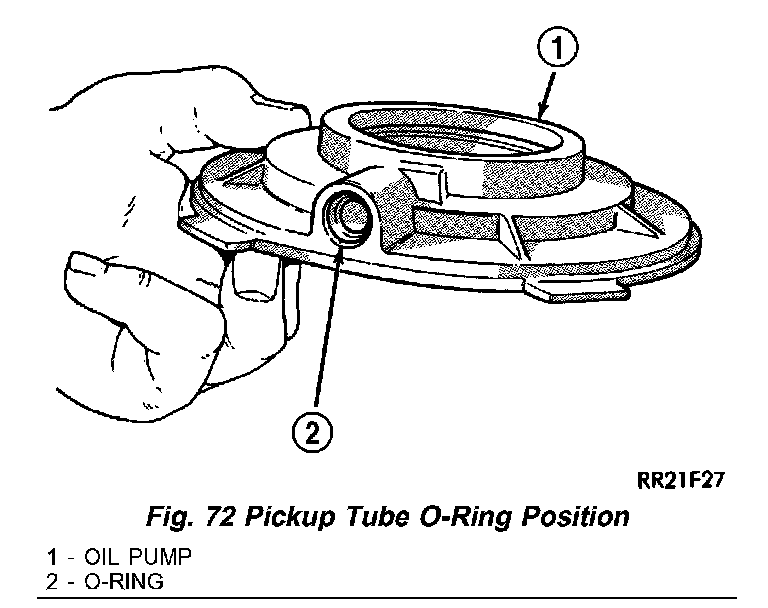 1

2

RR21F27

Fig. 72 Pickup Tube O-Ring Position

1 - OIL PUMP
2 - O-RING