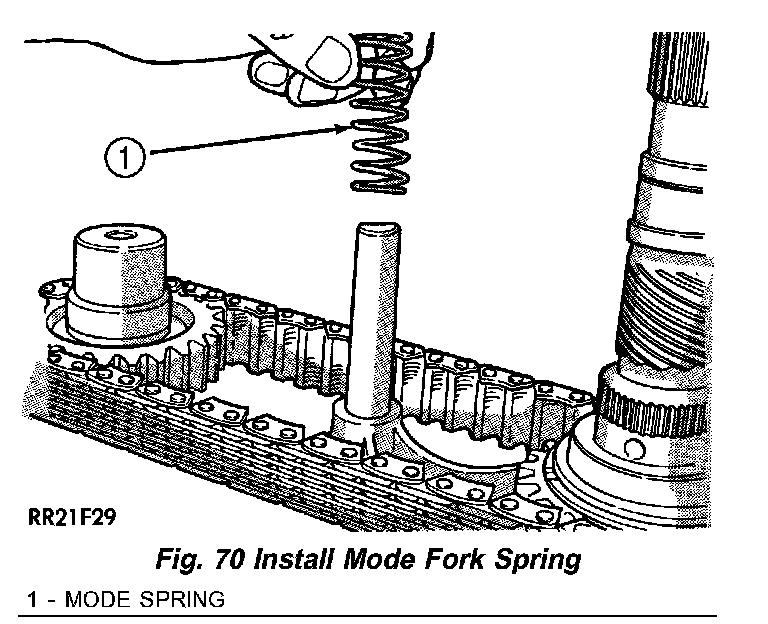 1

RR21F29

Fig. 70 Install Mode Fork Spring

1 - MODE SPRING