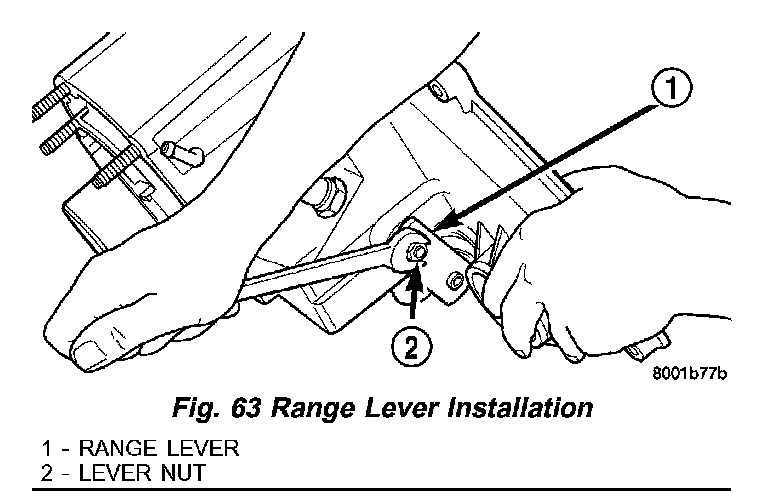 1

2

8001b77b

Fig. 63 Range Lever Installation

1 - RANGE LEVER
2 - LEVER NUT