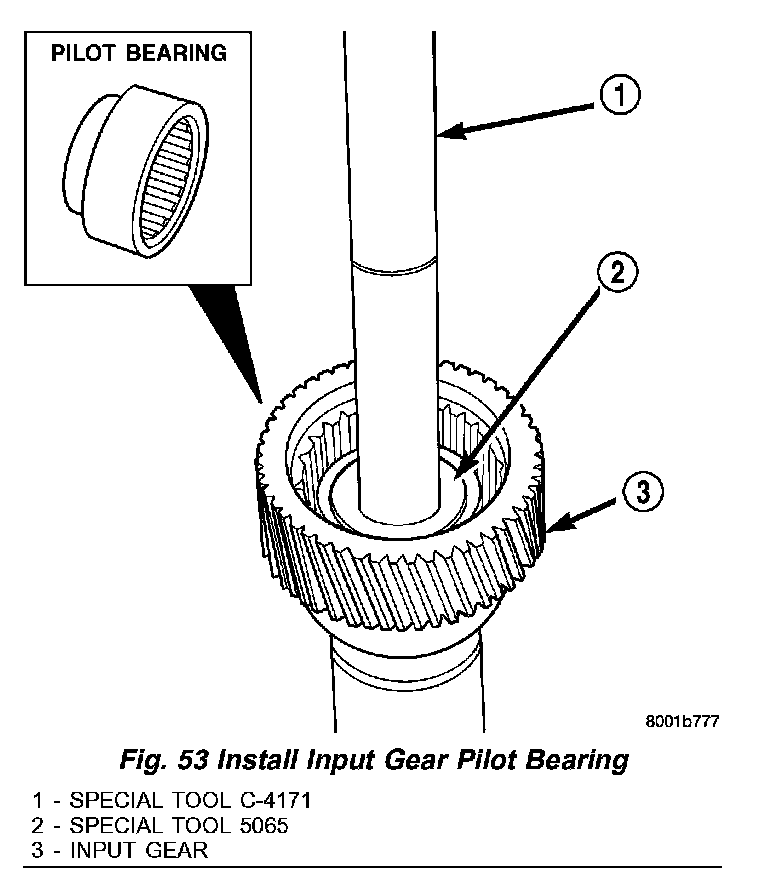 PILOT BEARING

1

2

3

8001b777

Fig. 53 Install Input Gear Pilot Bearing

1 - SPECIAL TOOL C-4171
2 - SPECIAL TOOL 5065
3 - INPUT GEAR