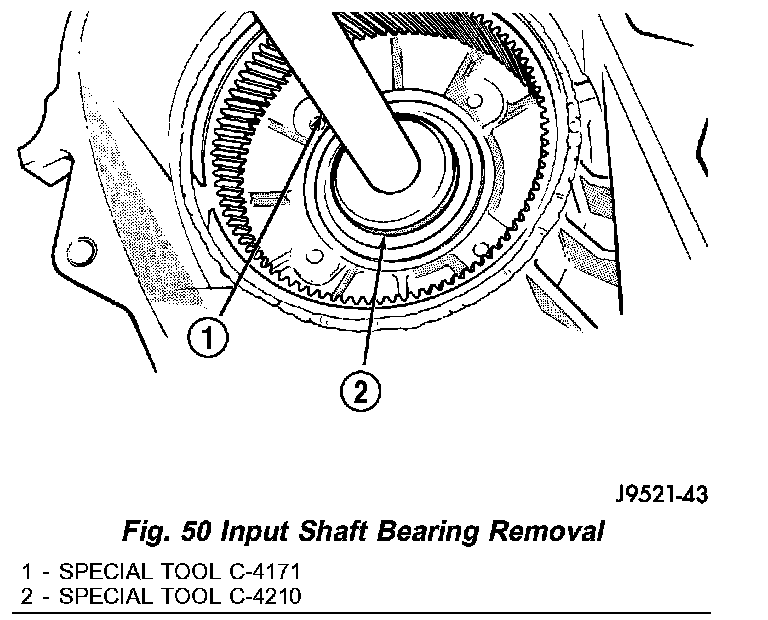 1

2

J9521-43

Fig. 50 Input Shaft Bearing Removal

1 - SPECIAL TOOL C-4171
2 - SPECIAL TOOL C-4210