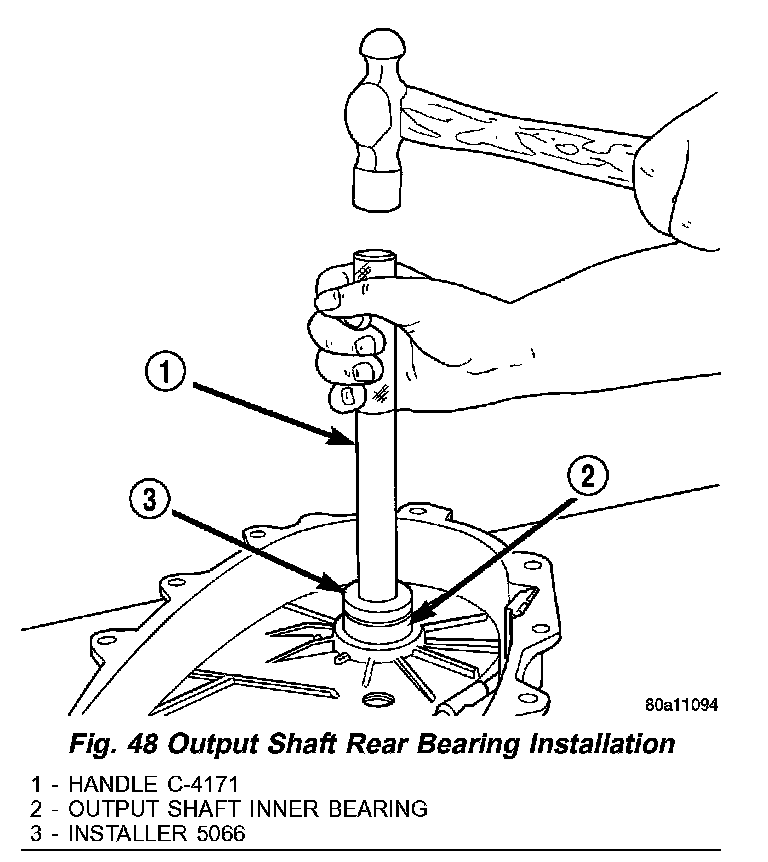 1

2

3

80a11094

Fig. 48 Output Shaft Rear Bearing Installation

1 - HANDLE C-4171
2 - OUTPUT SHAFT INNER BEARING
3 - INSTALLER 5066