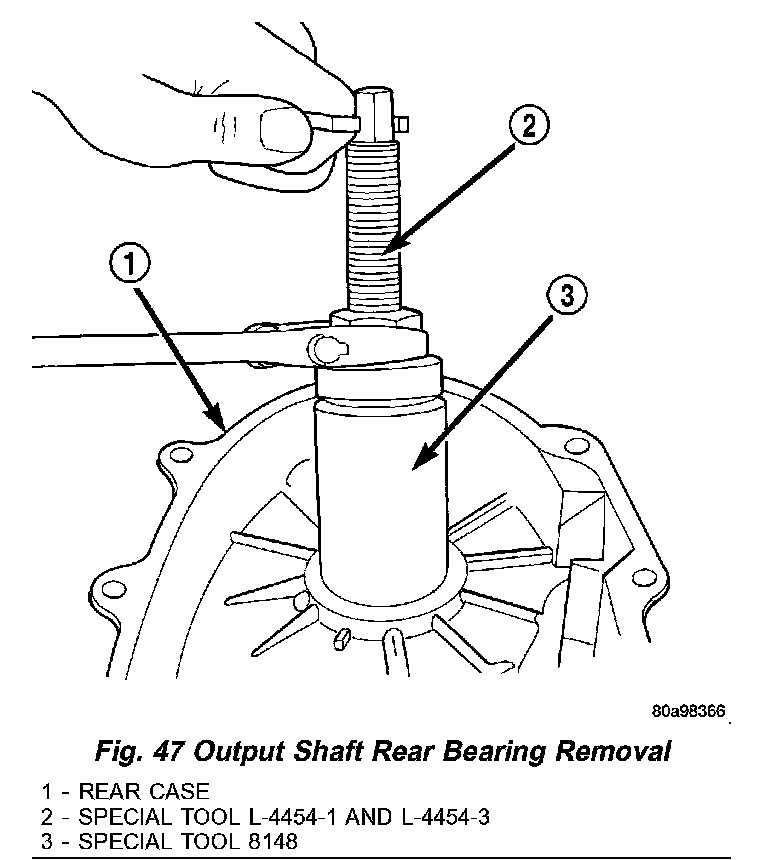 2

1

3

80a98366

Fig. 47 Output Shaft Rear Bearing Removal

1 - REAR CASE
2 - SPECIAL TOOL L-4454-1 AND L-4454-3
3 - SPECIAL TOOL 8148