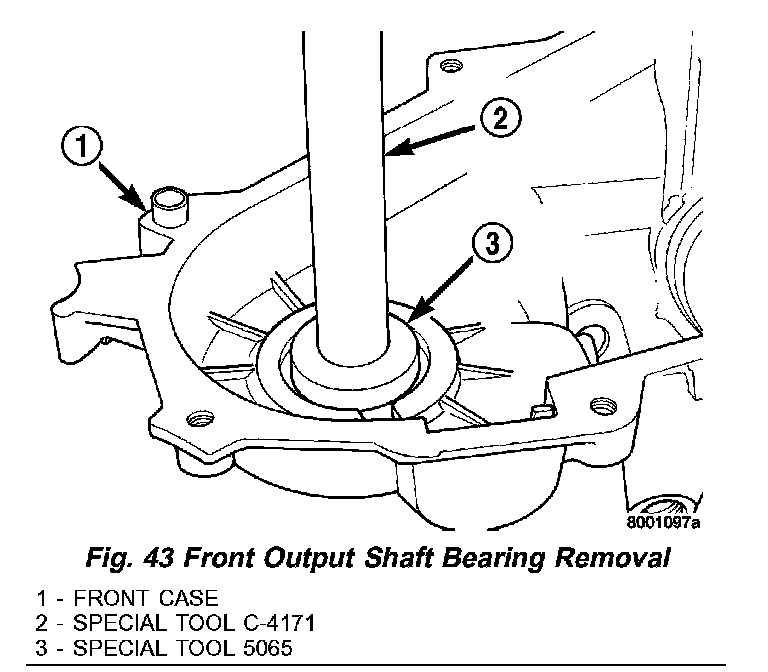 1

2

3

8001097a

Fig. 43 Front Output Shaft Bearing Removal

1 - FRONT CASE
2 - SPECIAL TOOL C-4171
3 - SPECIAL TOOL 5065