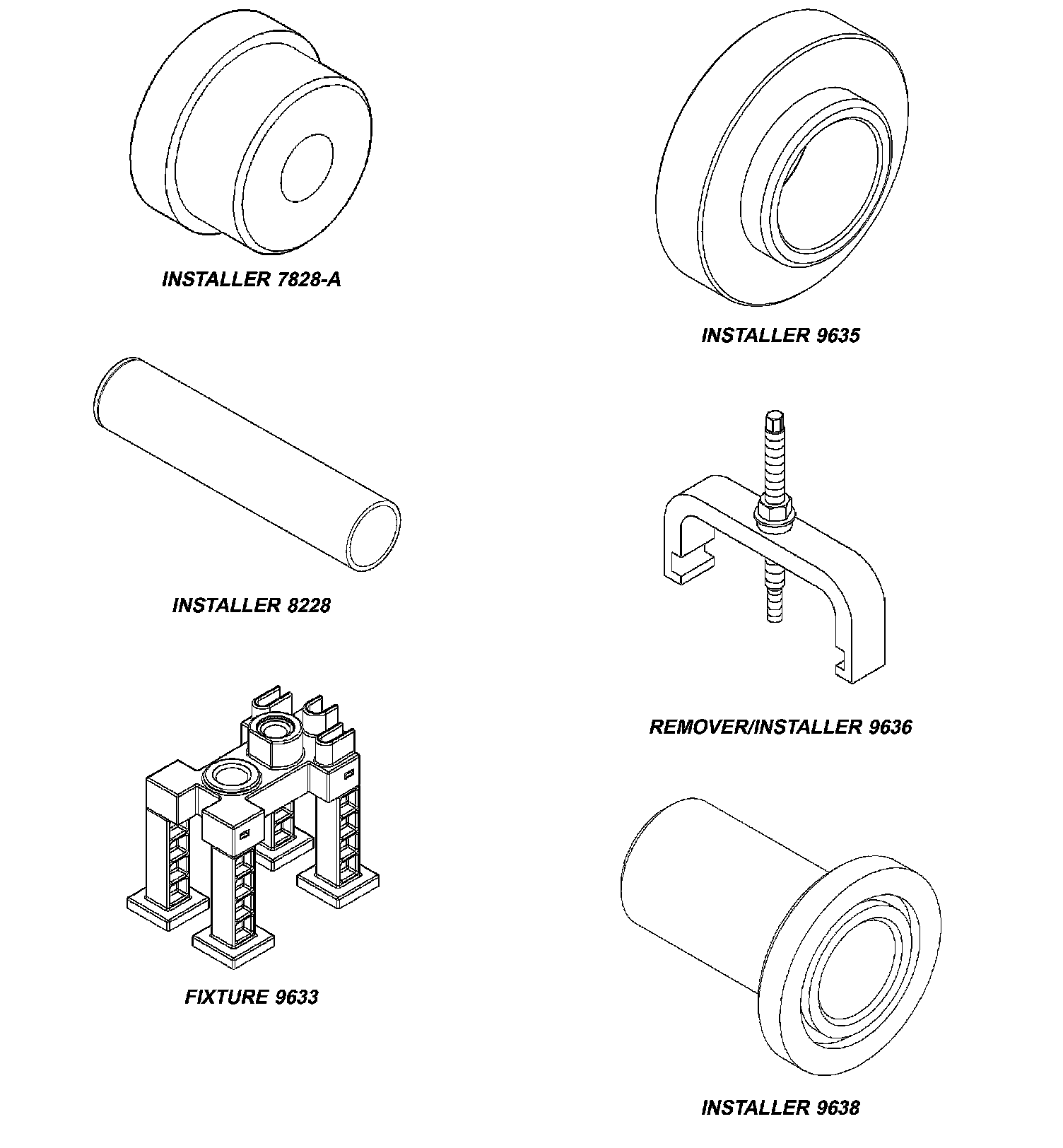 INSTALLER 7828-A

INSTALLER 8228

FIXTURE 9633

INSTALLER 9635

REMOVER/INSTALLER 9636

INSTALLER 9638