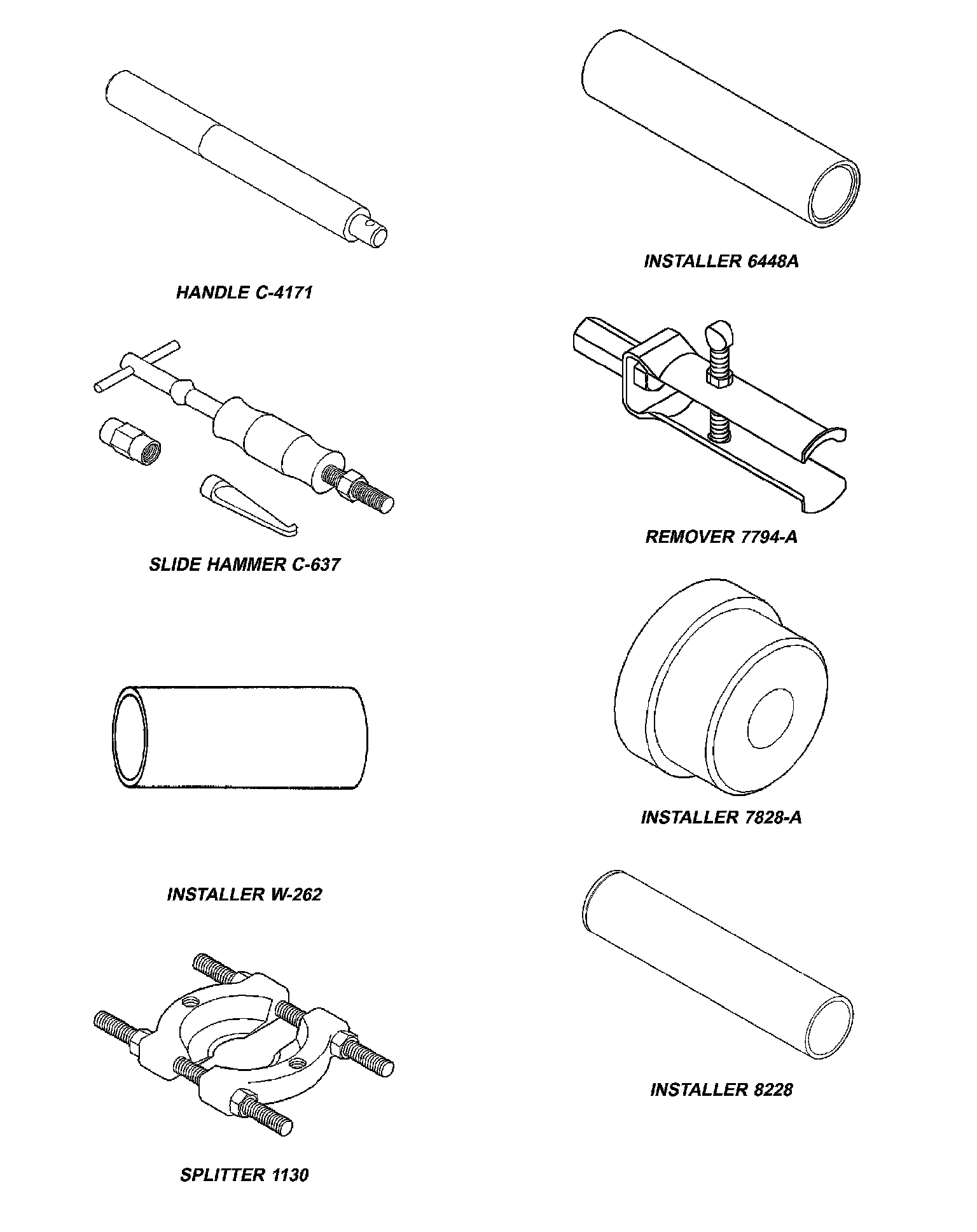 HANDLE C-4171

SLIDE HAMMER C-637

INSTALLER W-262

SPLITTER 1130

INSTALLER 6448A

REMOVER 7794-A

INSTALLER 7828-A

INSTALLER 8228