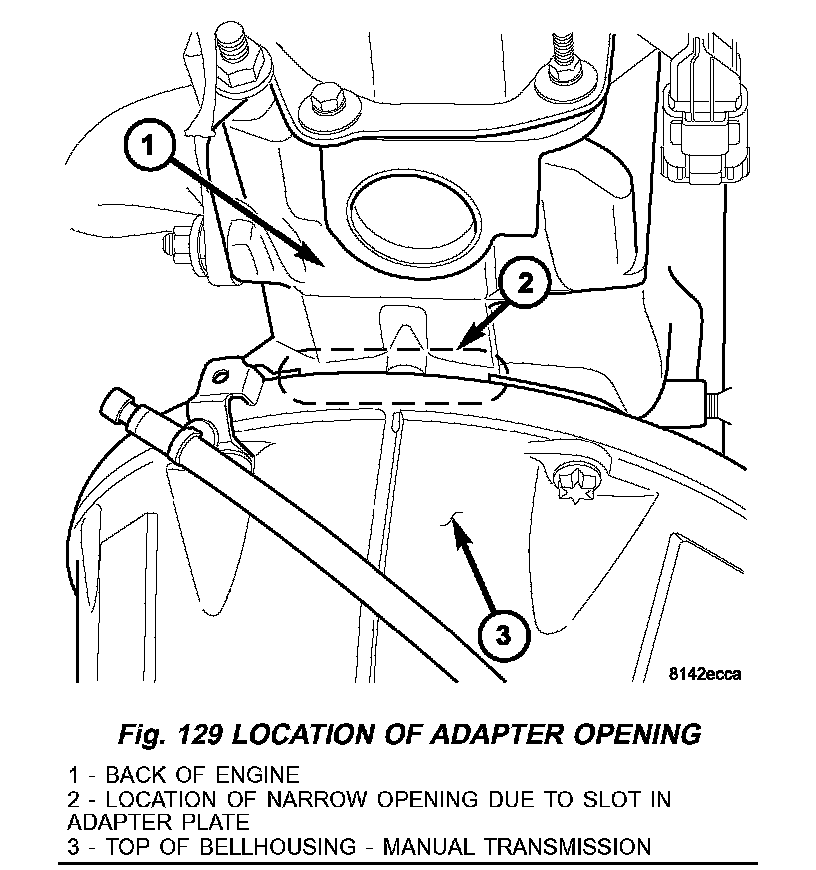 1

2

3

8142ecca

Fig. 129 LOCATION OF ADAPTER OPENING

1 - BACK OF ENGINE
2 - LOCATION OF NARROW OPENING DUE TO SLOT IN ADAPTER PLATE
3 - TOP OF BELLHOUSING - MANUAL TRANSMISSION