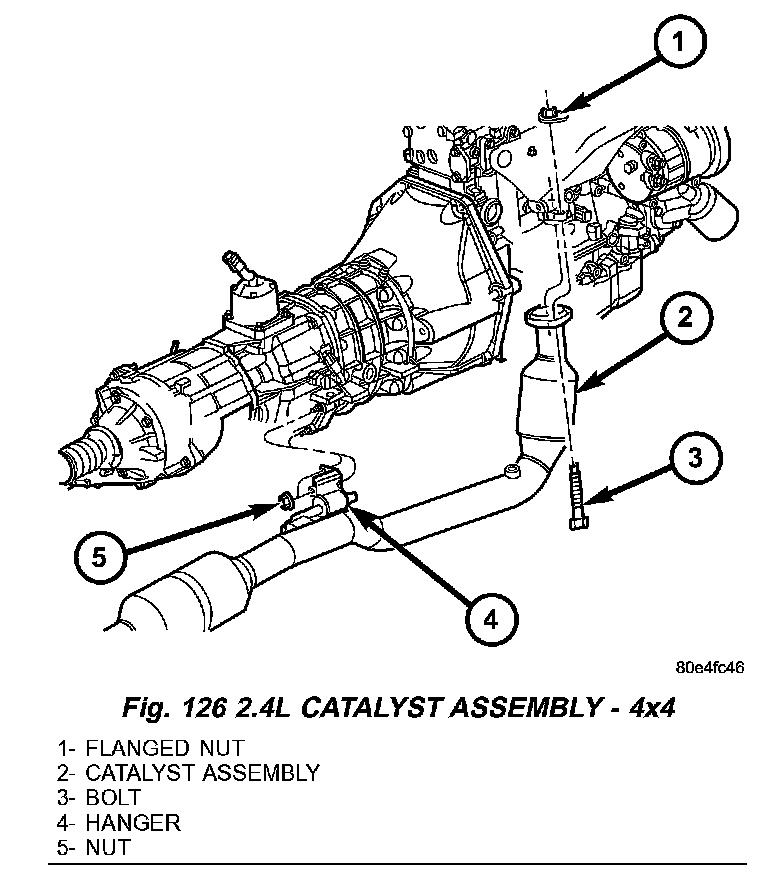 1

2

3

5

4

80e4fc46

Fig. 126 2.4L CATALYST ASSEMBLY - 4x4

1- FLANGED NUT
2- CATALYST ASSEMBLY
3- BOLT
4- HANGER
5- NUT