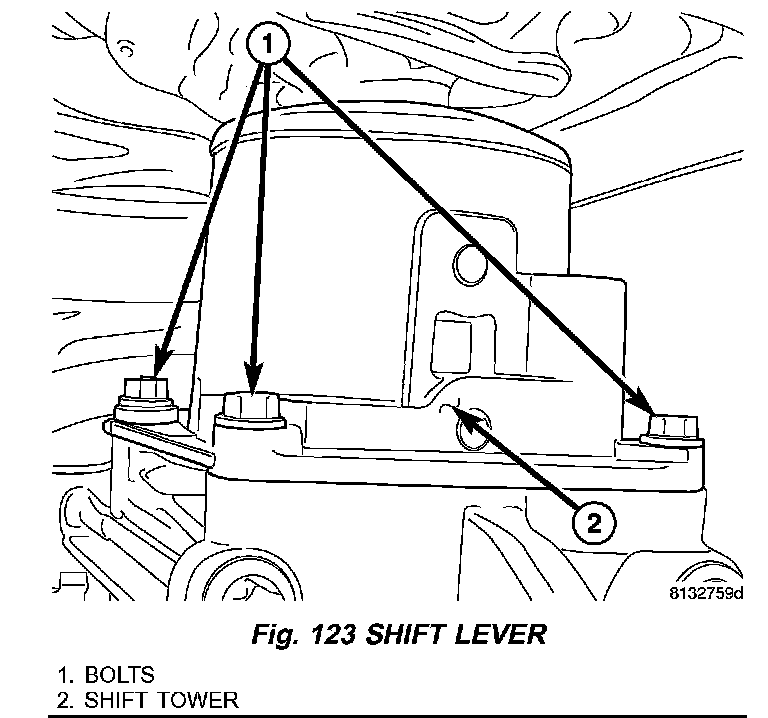 1
2
8132759d

Fig. 123 SHIFT LEVER

1. BOLTS
2. SHIFT TOWER