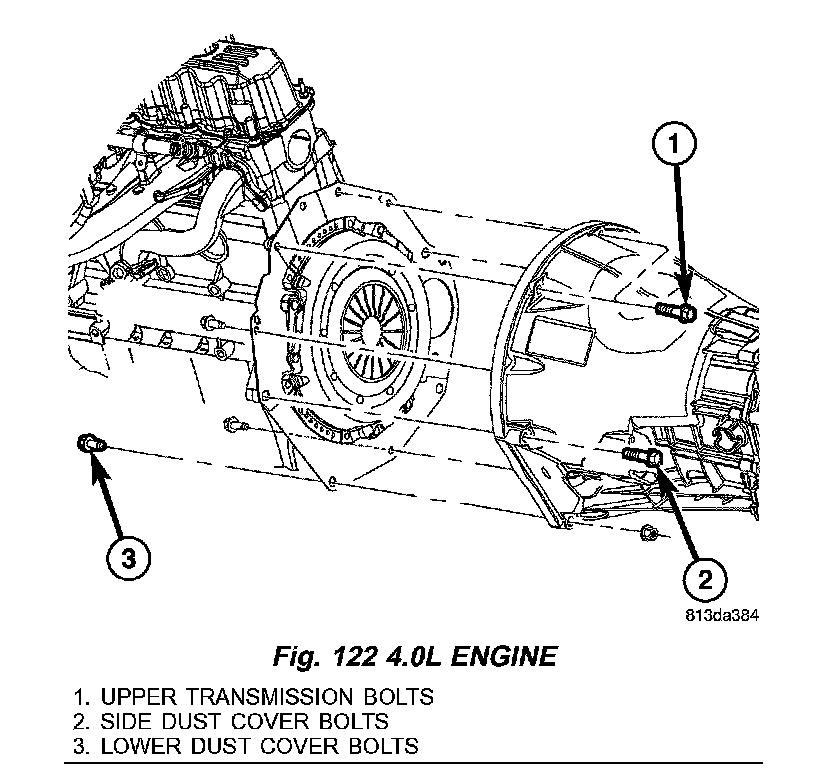 1

3

2

813da384

Fig. 122 4.0L ENGINE

1. UPPER TRANSMISSION BOLTS
2. SIDE DUST COVER BOLTS
3. LOWER DUST COVER BOLTS