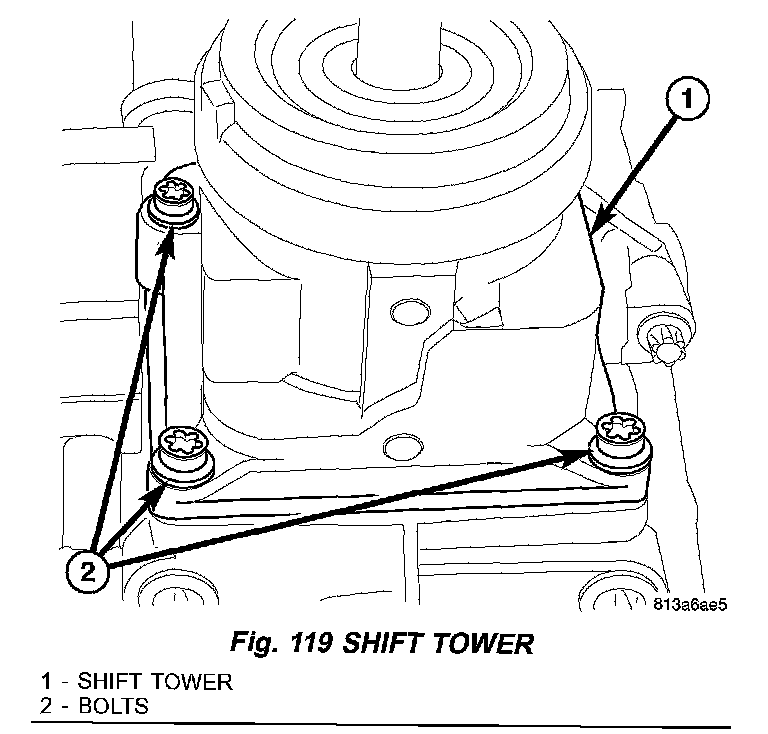 1

2

813a6ae5

Fig. 119 SHIFT TOWER

1 - SHIFT TOWER
2 - BOLTS