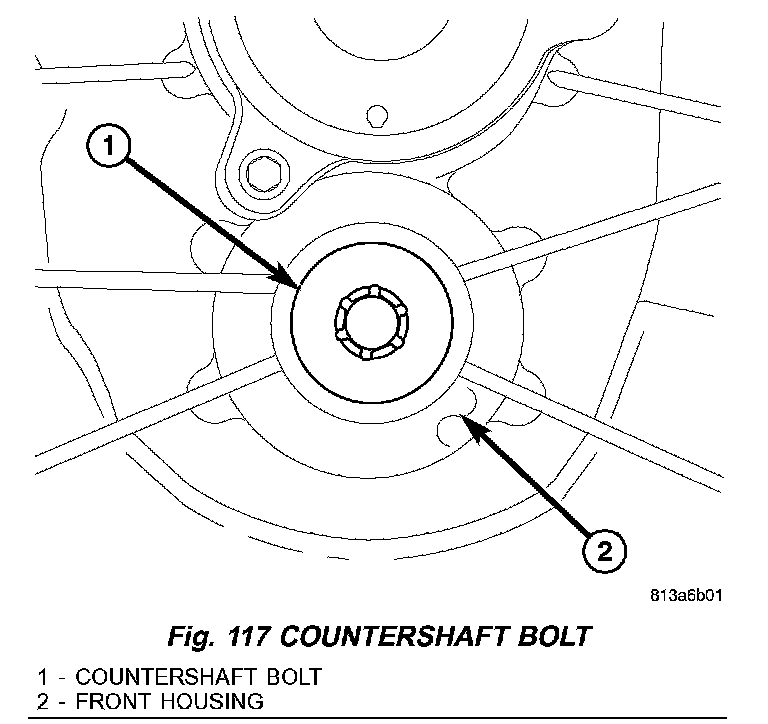 1

2

813a6b01

Fig. 117 COUNTERSHAFT BOLT

1 - COUNTERSHAFT BOLT
2 - FRONT HOUSING