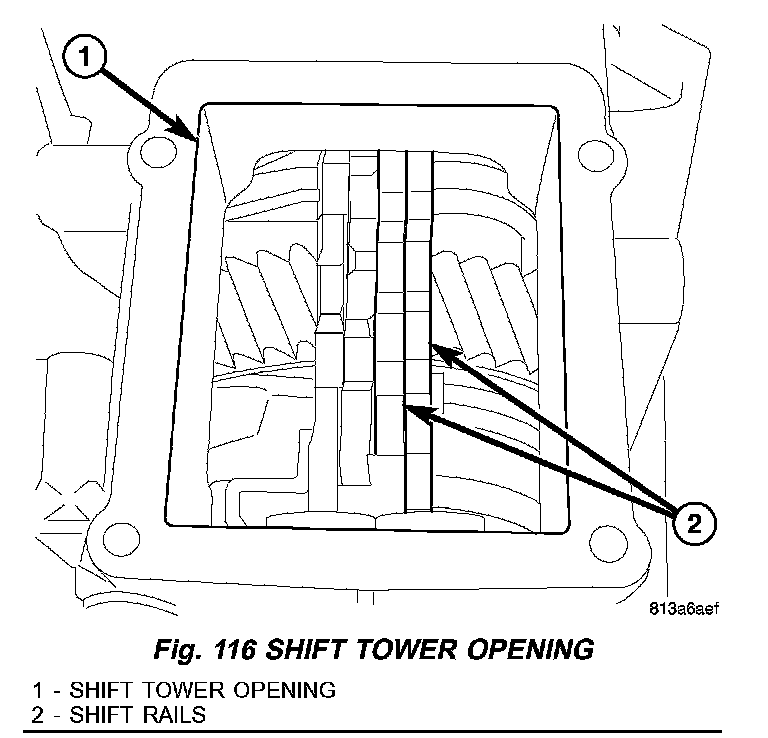 1

2

813a6aef

Fig. 116 SHIFT TOWER OPENING

1 - SHIFT TOWER OPENING
2 - SHIFT RAILS