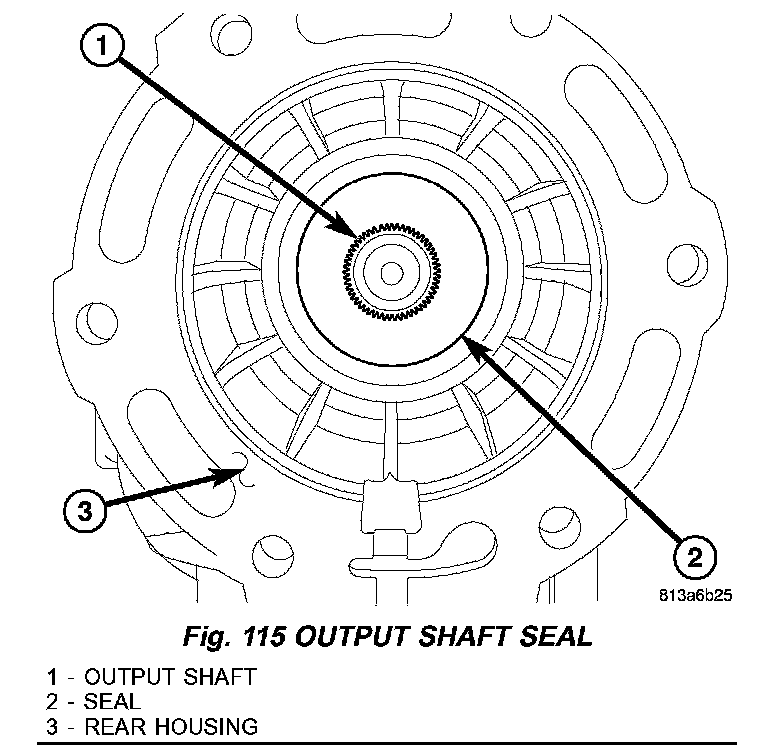 1

3

2

813a6b25

Fig. 115 OUTPUT SHAFT SEAL

1 - OUTPUT SHAFT
2 - SEAL
3 - REAR HOUSING