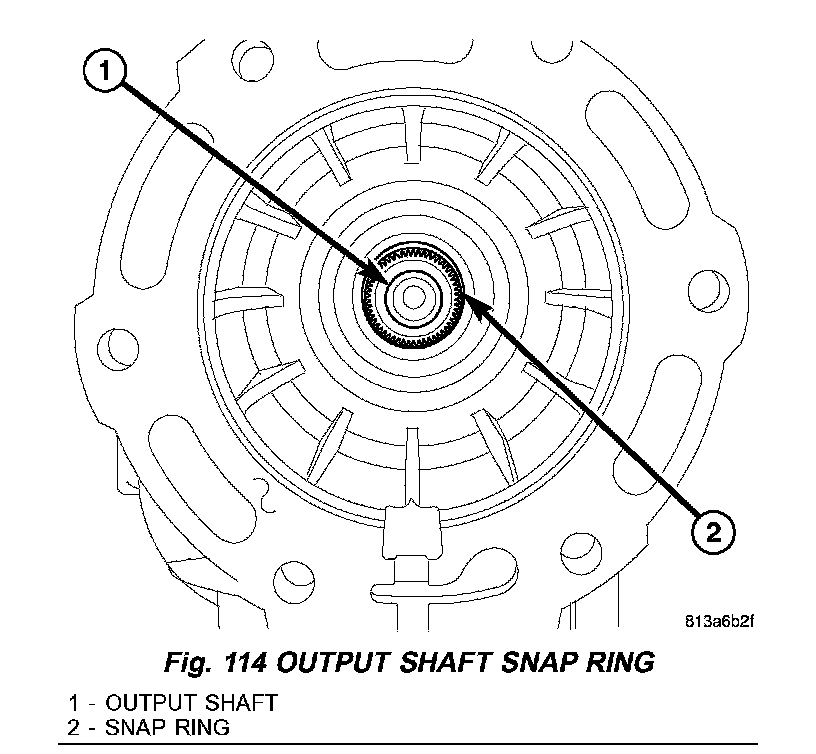 1

2

813a6b2f

Fig. 114 OUTPUT SHAFT SNAP RING

1 - OUTPUT SHAFT
2 - SNAP RING