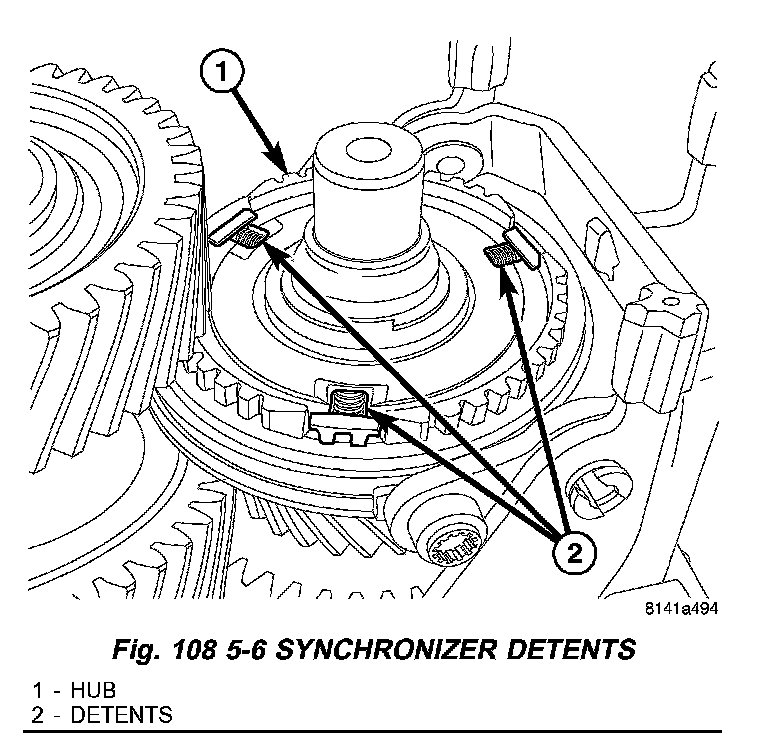 1

2

8141a494

Fig. 108 5-6 SYNCHRONIZER DETENTS

1 - HUB
2 - DETENTS