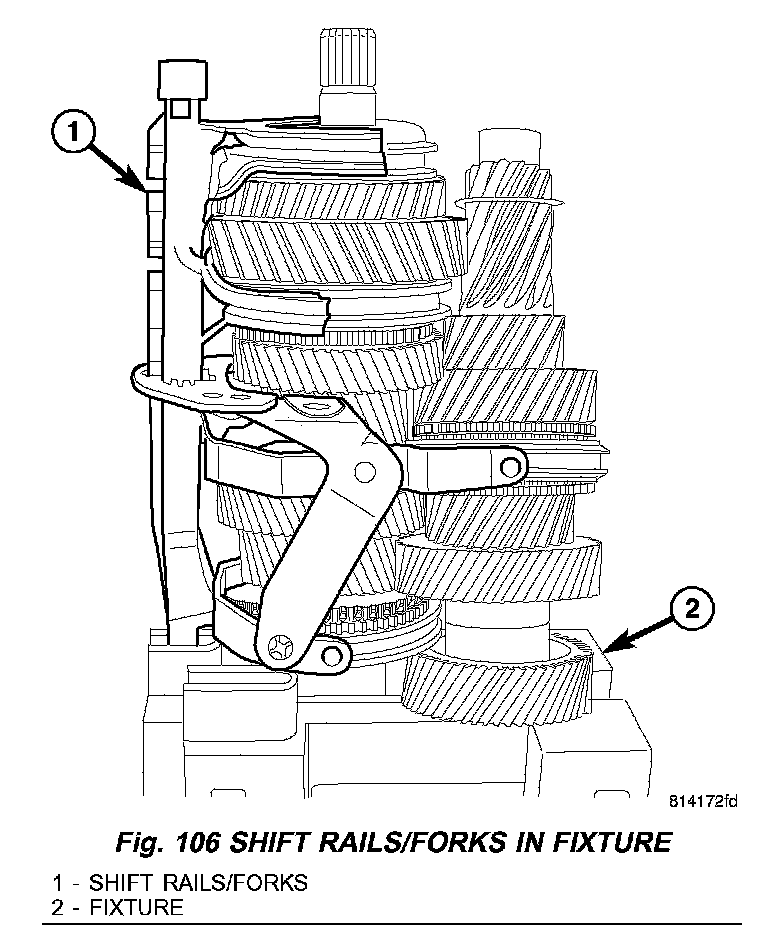 1

2

814172fd

Fig. 106 SHIFT RAILS/FORKS IN FIXTURE

1 - SHIFT RAILS/FORKS
2 - FIXTURE