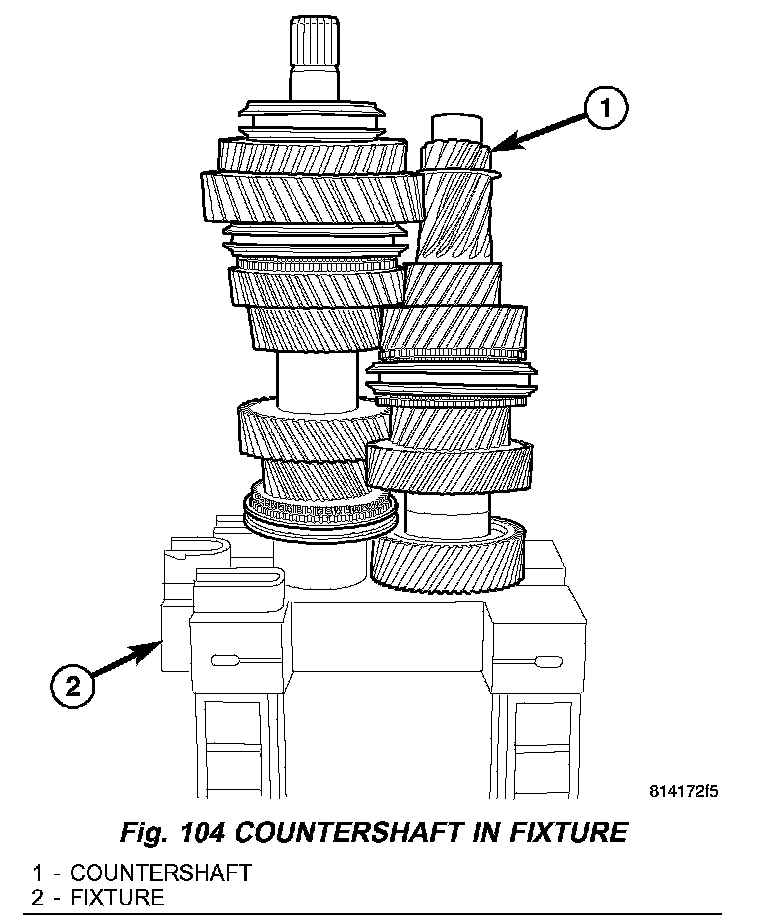 1

2

814172f5

Fig. 104 COUNTERSHAFT IN FIXTURE

1 - COUNTERSHAFT
2 - FIXTURE