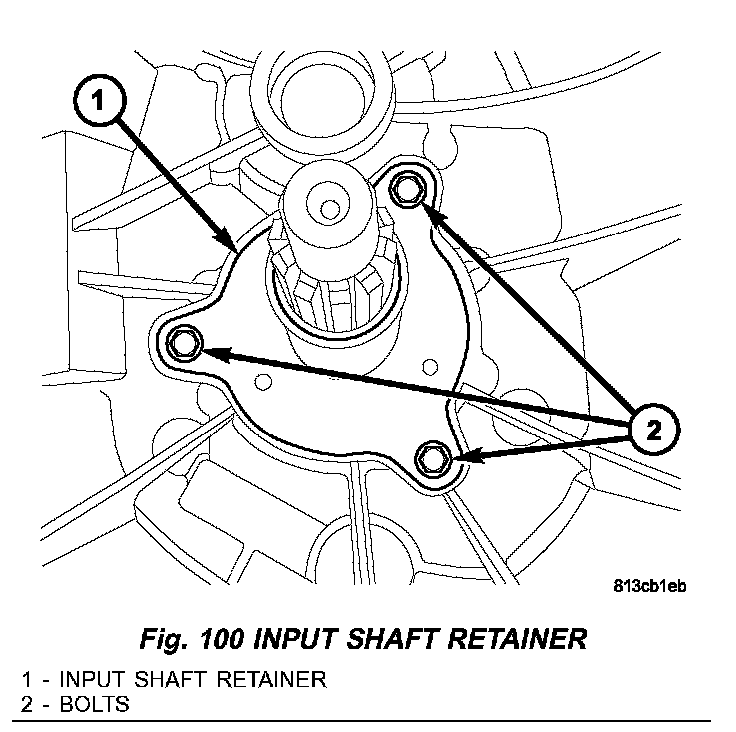 1

2

813cb1eb

Fig. 100 INPUT SHAFT RETAINER

1 - INPUT SHAFT RETAINER
2 - BOLTS