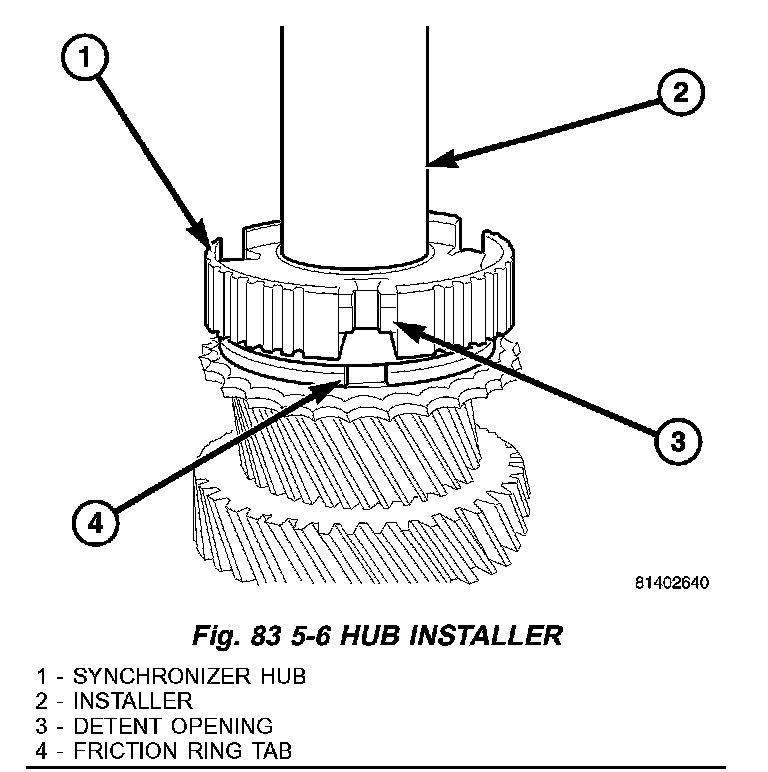 1
2
3
4
81402640

Fig. 83 5-6 HUB INSTALLER

1 - SYNCHRONIZER HUB
2 - INSTALLER
3 - DETENT OPENING
4 - FRICTION RING TAB