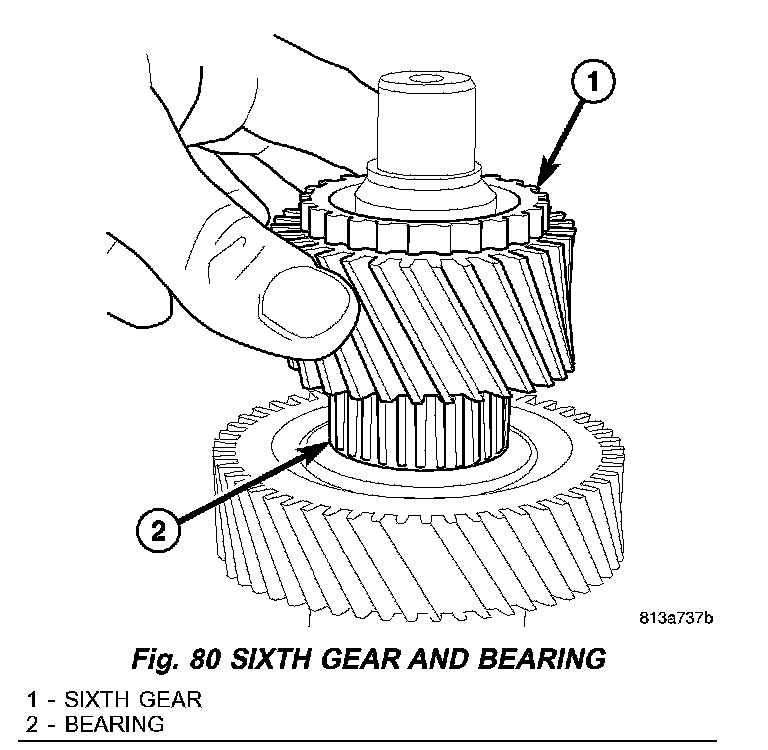 1

2

813a737b

Fig. 80 SIXTH GEAR AND BEARING

1 - SIXTH GEAR
2 - BEARING