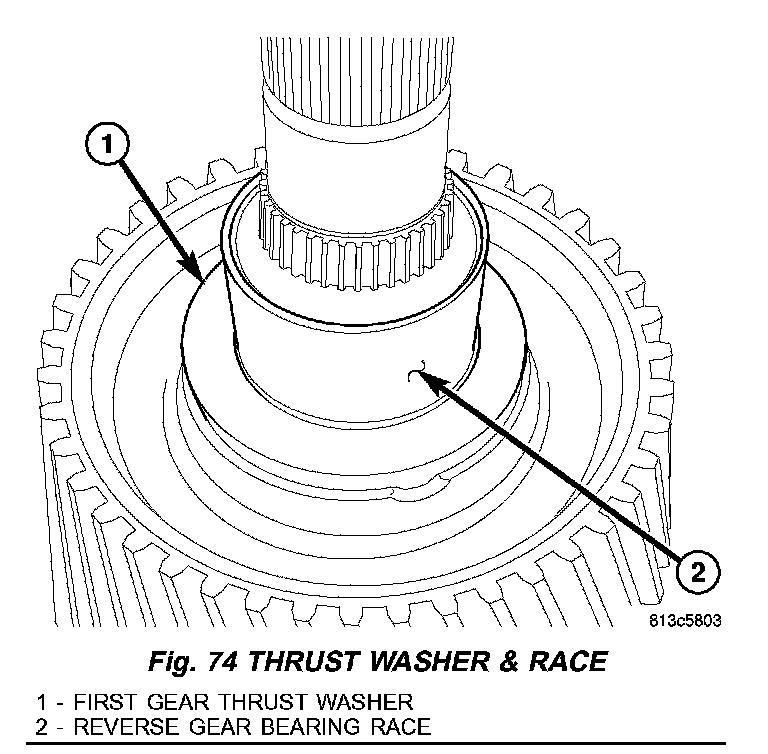 1

2

813c5803

Fig. 74 THRUST WASHER & RACE

1 - FIRST GEAR THRUST WASHER
2 - REVERSE GEAR BEARING RACE