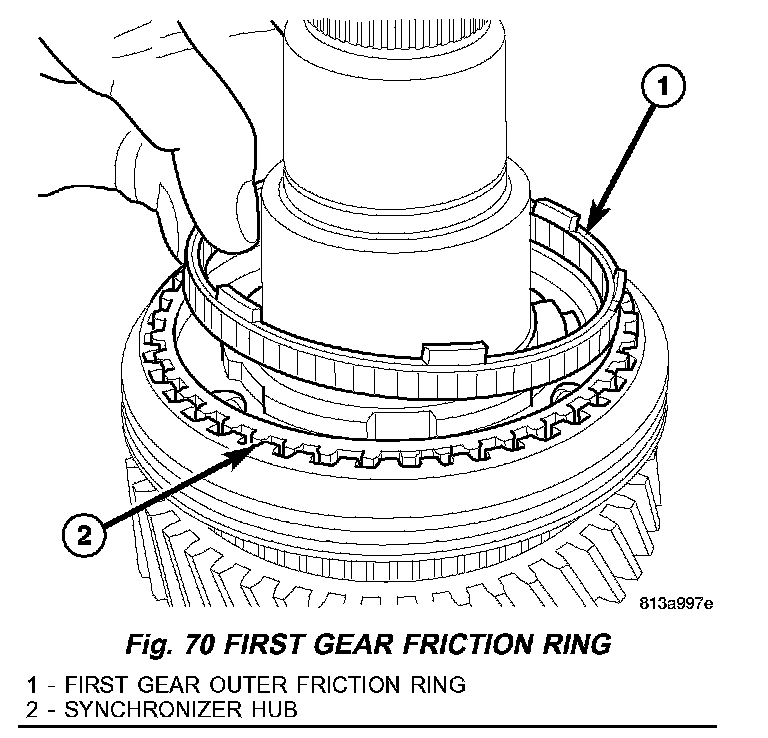 1

2

813a997e

Fig. 70 FIRST GEAR FRICTION RING

1 - FIRST GEAR OUTER FRICTION RING
2 - SYNCHRONIZER HUB