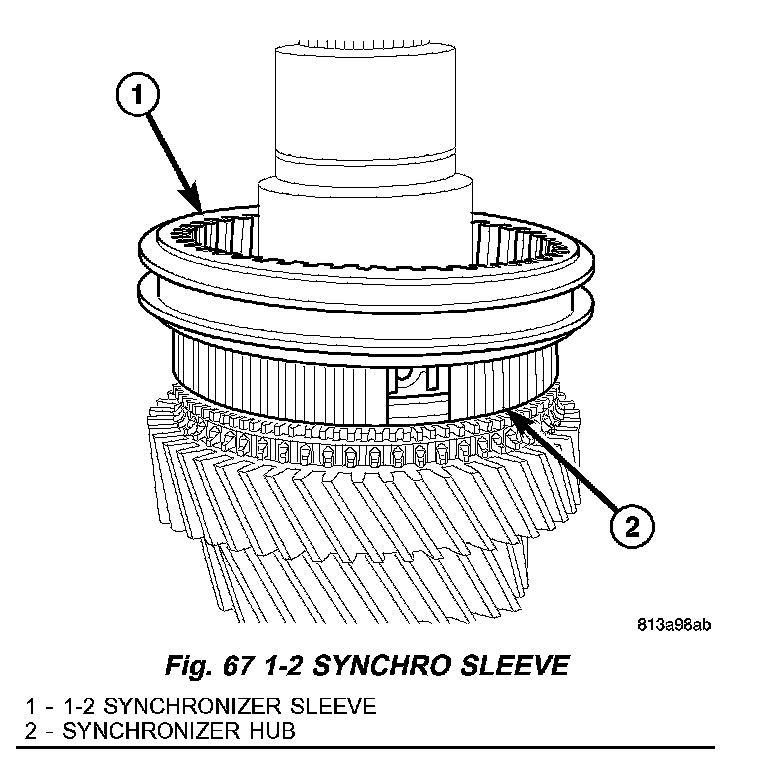 1

2

813a98ab

Fig. 67 1-2 SYNCHRO SLEEVE

1 - 1-2 SYNCHRONIZER SLEEVE
2 - SYNCHRONIZER HUB