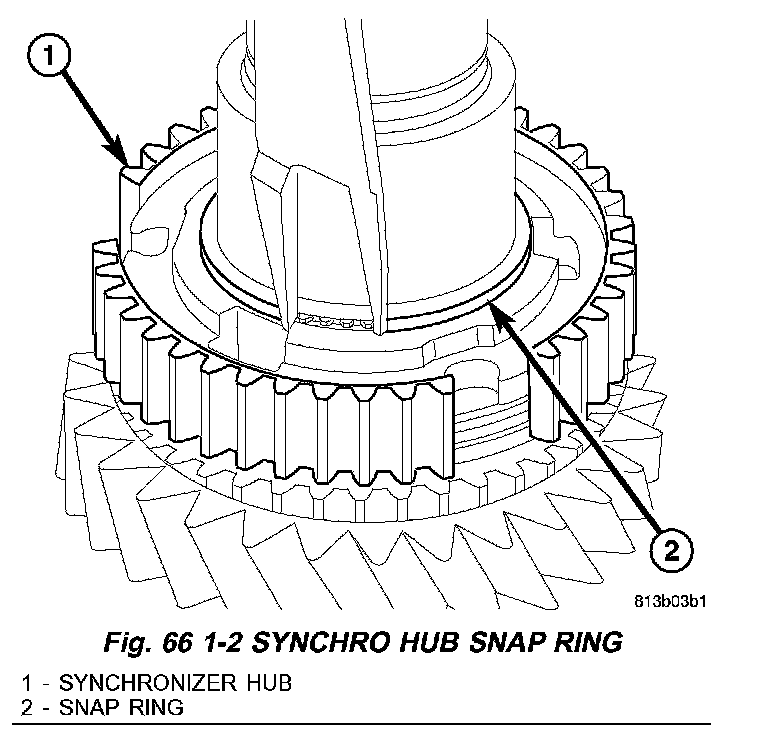 1

2

813b03b1

Fig. 66 1-2 SYNCHRO HUB SNAP RING

1 - SYNCHRONIZER HUB
2 - SNAP RING