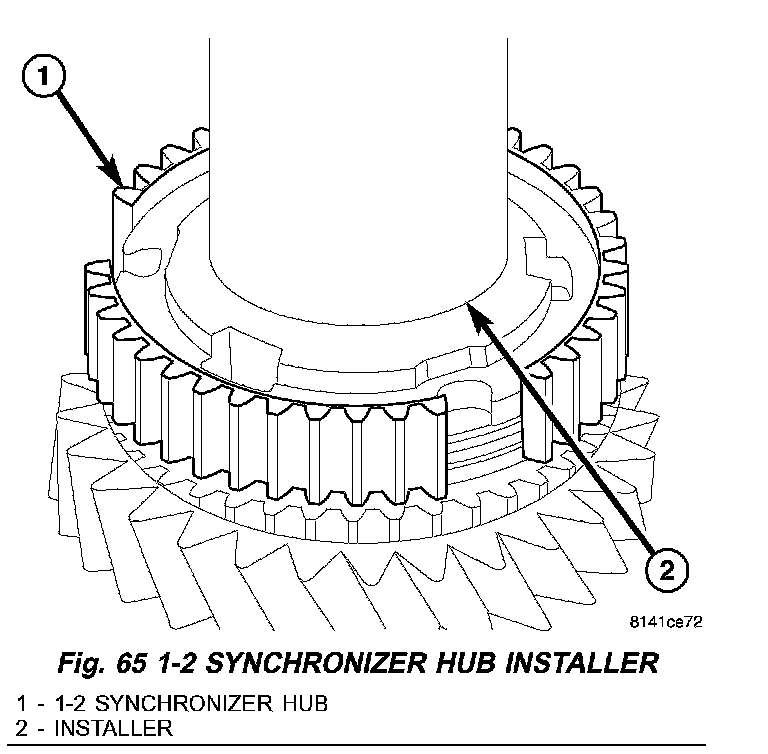 1

2

8141ce72

Fig. 65 1-2 SYNCHRONIZER HUB INSTALLER

1 - 1-2 SYNCHRONIZER HUB
2 - INSTALLER