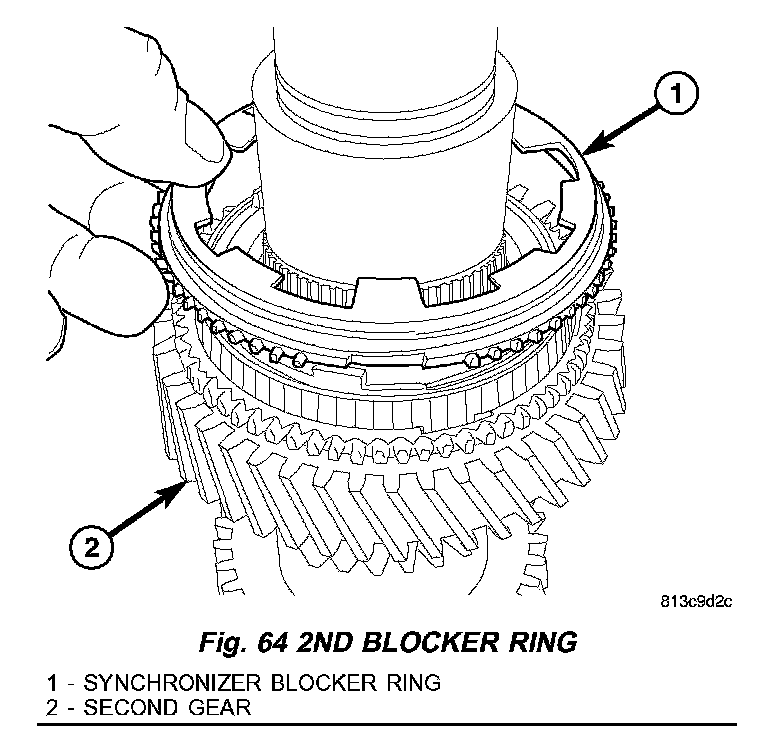 1

2

813c9d2c

Fig. 64 2ND BLOCKER RING

1 - SYNCHRONIZER BLOCKER RING
2 - SECOND GEAR