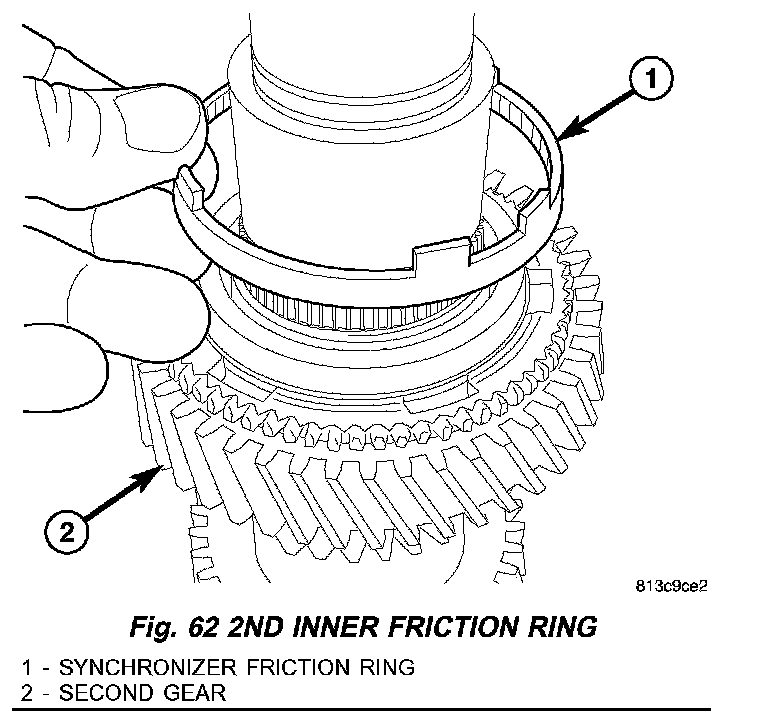 1

2

813c9ce2

Fig. 62 2ND INNER FRICTION RING

1 - SYNCHRONIZER FRICTION RING
2 - SECOND GEAR