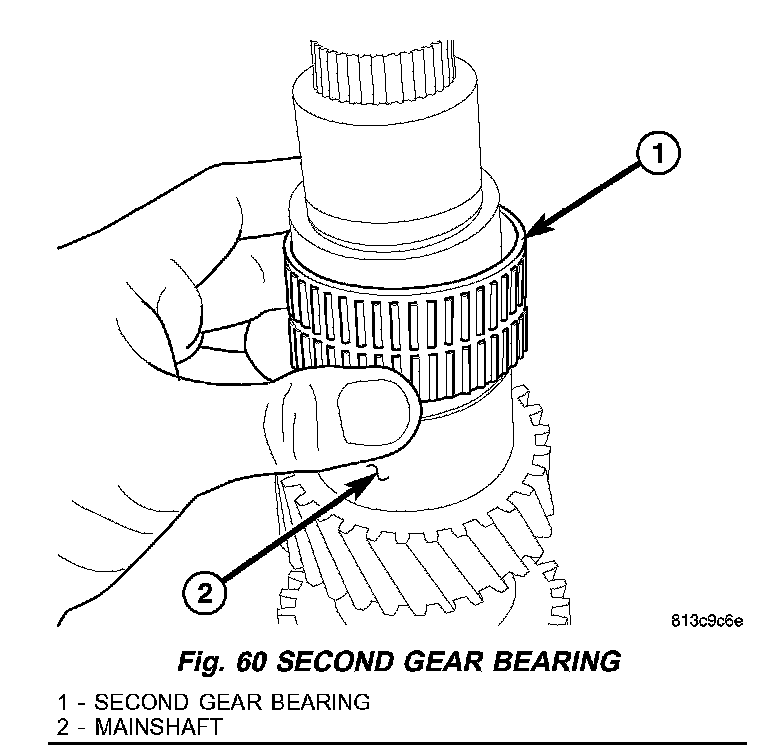 1

2

813c9c6e

Fig. 60 SECOND GEAR BEARING

1 - SECOND GEAR BEARING
2 - MAINSHAFT