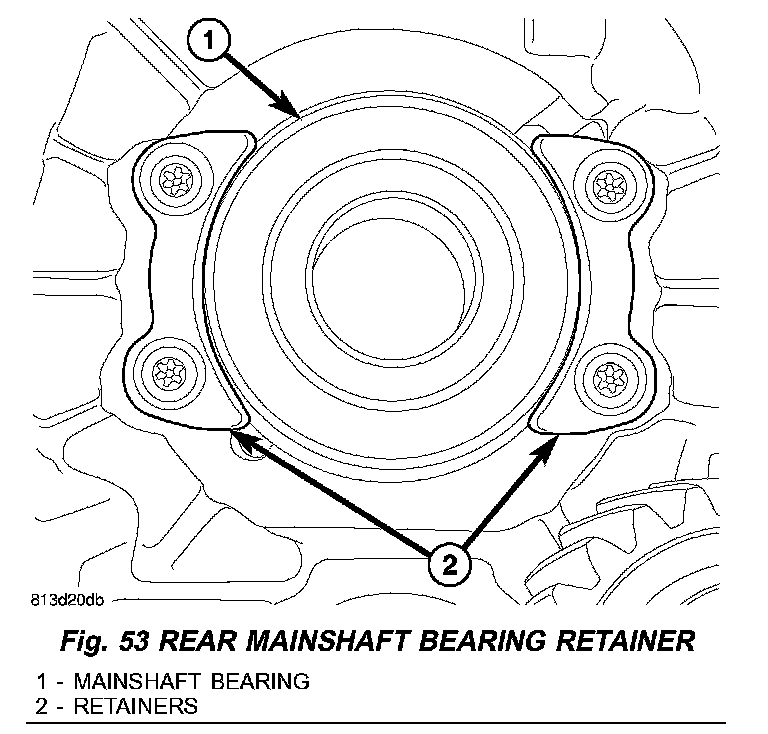 1

2

813d20db

Fig. 53 REAR MAINSHAFT BEARING RETAINER

1 - MAINSHAFT BEARING
2 - RETAINERS