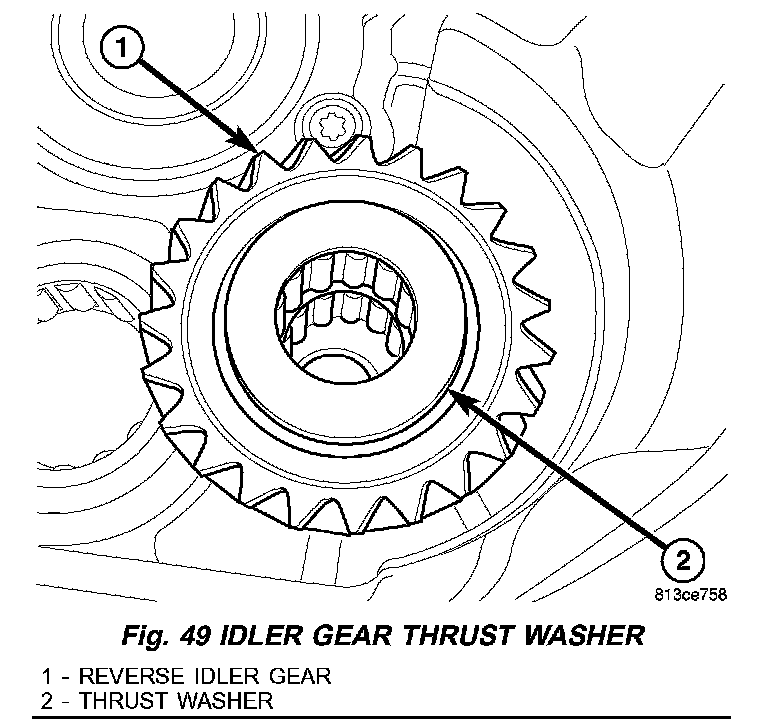 1

2

813ce758

Fig. 49 IDLER GEAR THRUST WASHER

1 - REVERSE IDLER GEAR
2 - THRUST WASHER