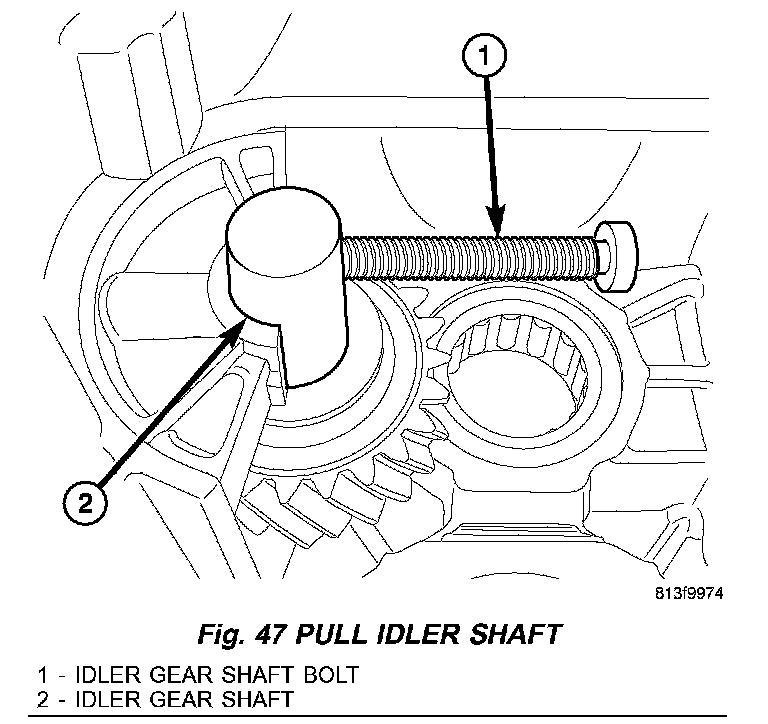 1

2

813f9974

Fig. 47 PULL IDLER SHAFT

1 - IDLER GEAR SHAFT BOLT
2 - IDLER GEAR SHAFT