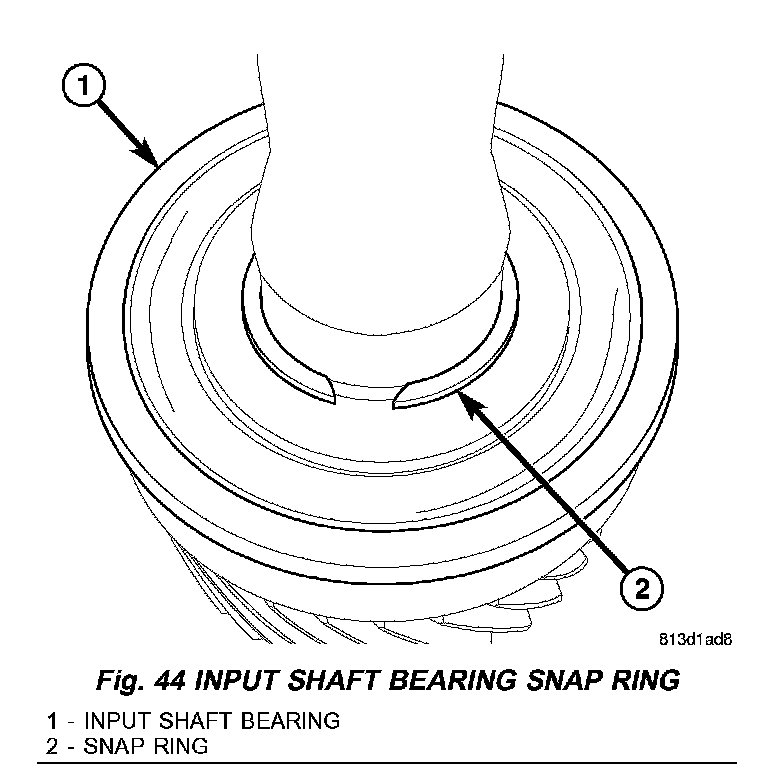 1

2

813d1ad8

Fig. 44 INPUT SHAFT BEARING SNAP RING

1 - INPUT SHAFT BEARING
2 - SNAP RING