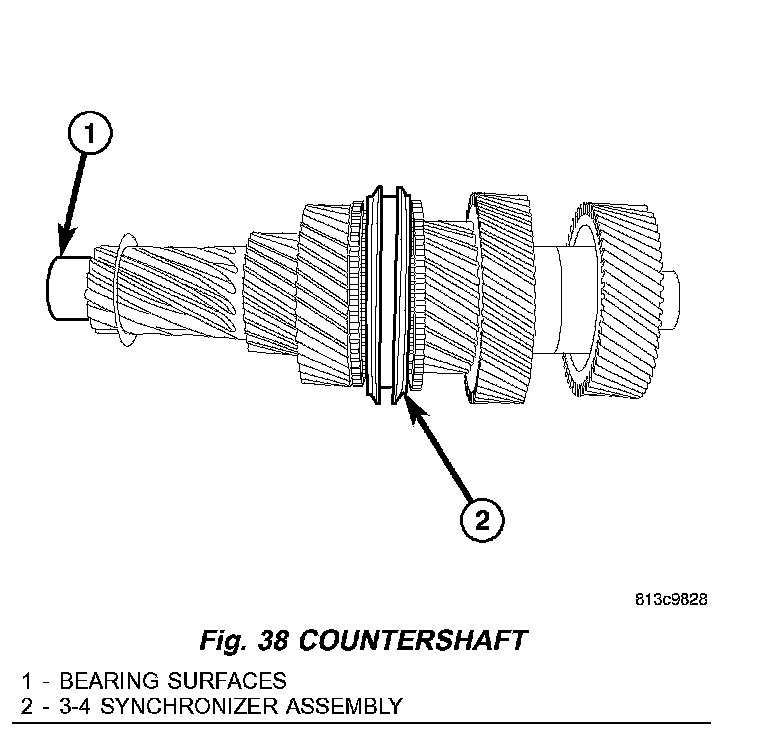 1

2

813c9828

Fig. 38 COUNTERSHAFT

1 - BEARING SURFACES
2 - 3-4 SYNCHRONIZER ASSEMBLY