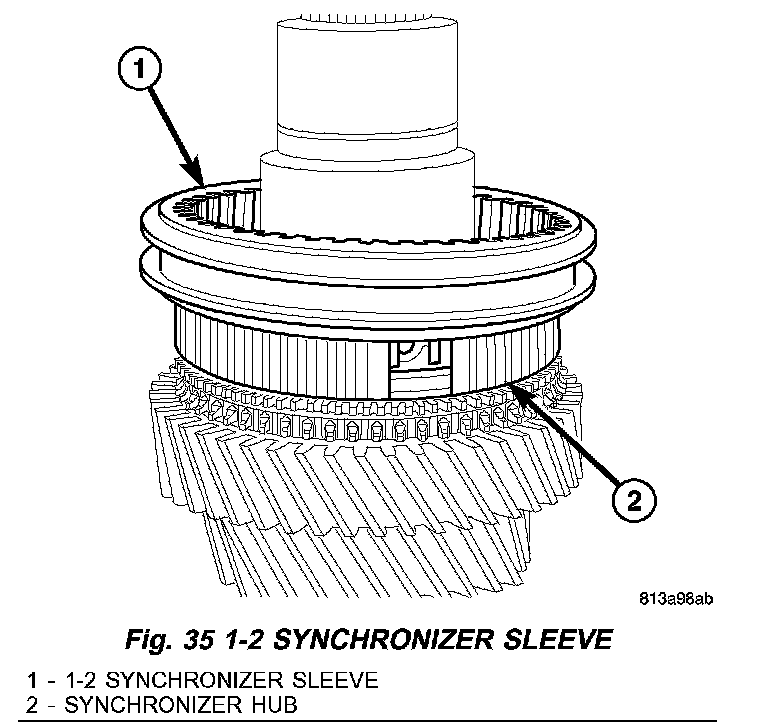 1

2

813a98ab

Fig. 35 1-2 SYNCHRONIZER SLEEVE

1 - 1-2 SYNCHRONIZER SLEEVE
2 - SYNCHRONIZER HUB