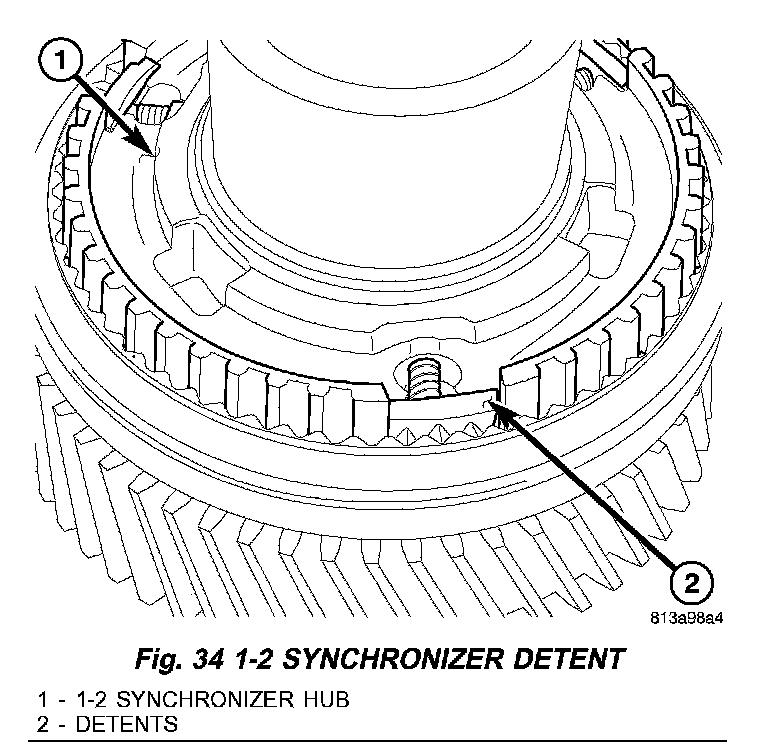 1

2

813a98a4

Fig. 34 1-2 SYNCHRONIZER DETENT

1 - 1-2 SYNCHRONIZER HUB
2 - DETENTS