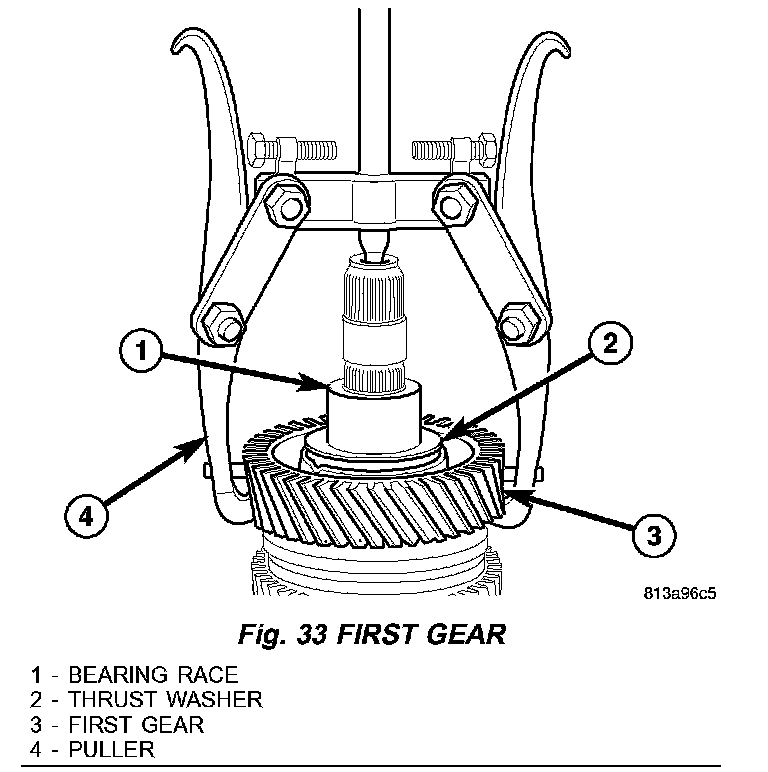 1

2

4

3

813a96c5

Fig. 33 FIRST GEAR

1 - BEARING RACE
2 - THRUST WASHER
3 - FIRST GEAR
4 - PULLER