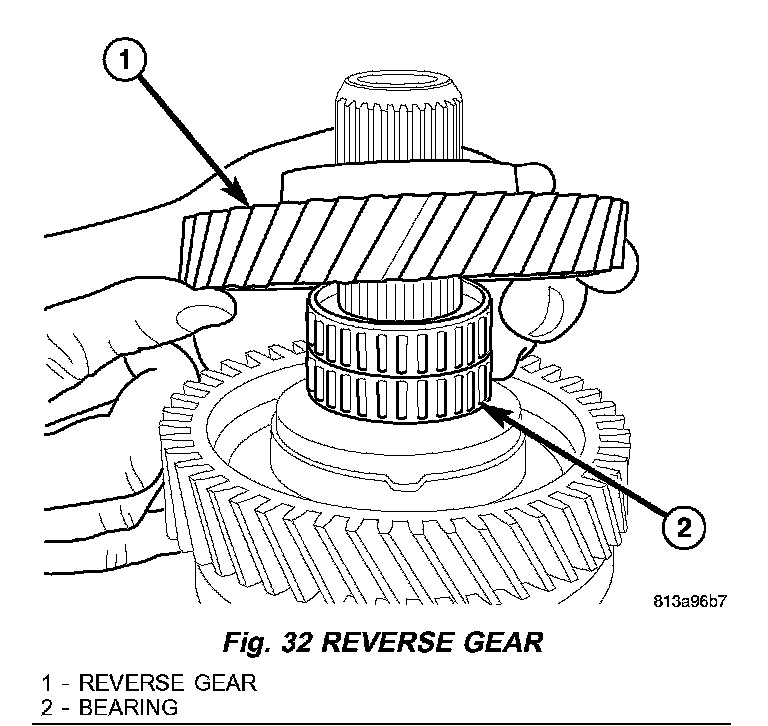 1

2

813a96b7

Fig. 32 REVERSE GEAR

1 - REVERSE GEAR
2 - BEARING