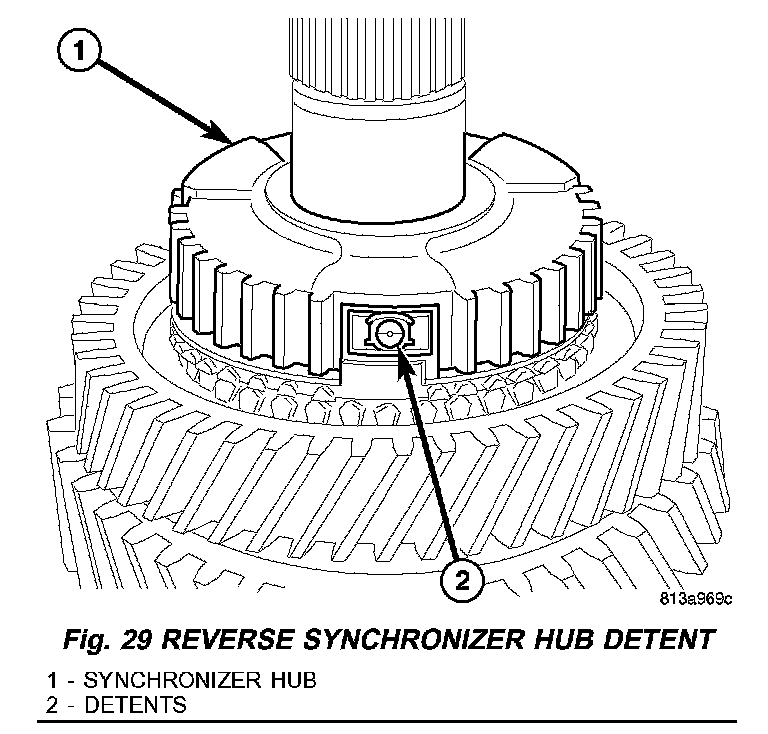 1

2

813a969c

Fig. 29 REVERSE SYNCHRONIZER HUB DETENT

1 - SYNCHRONIZER HUB
2 - DETENTS