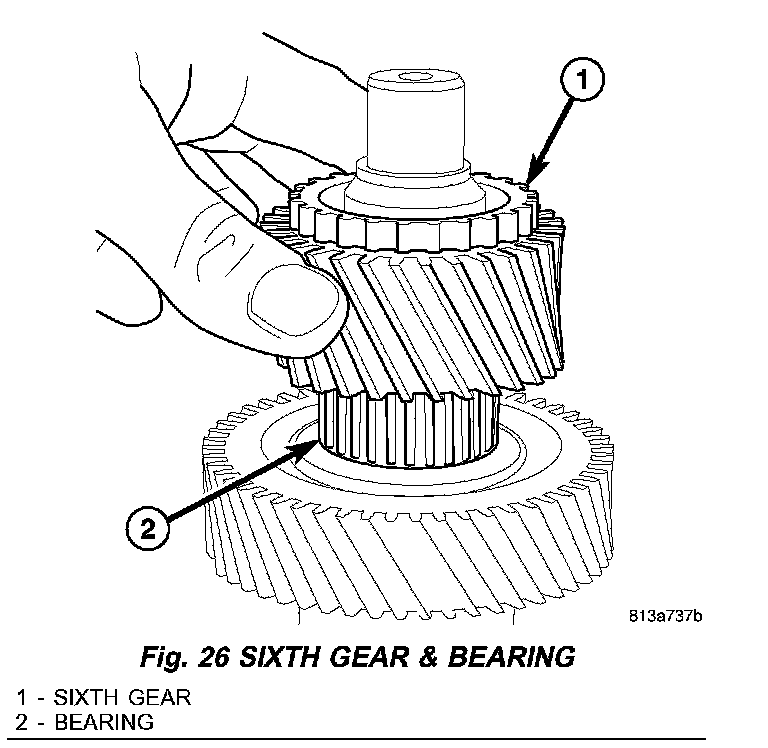 1

2

813a737b

Fig. 26 SIXTH GEAR & BEARING

1 - SIXTH GEAR
2 - BEARING