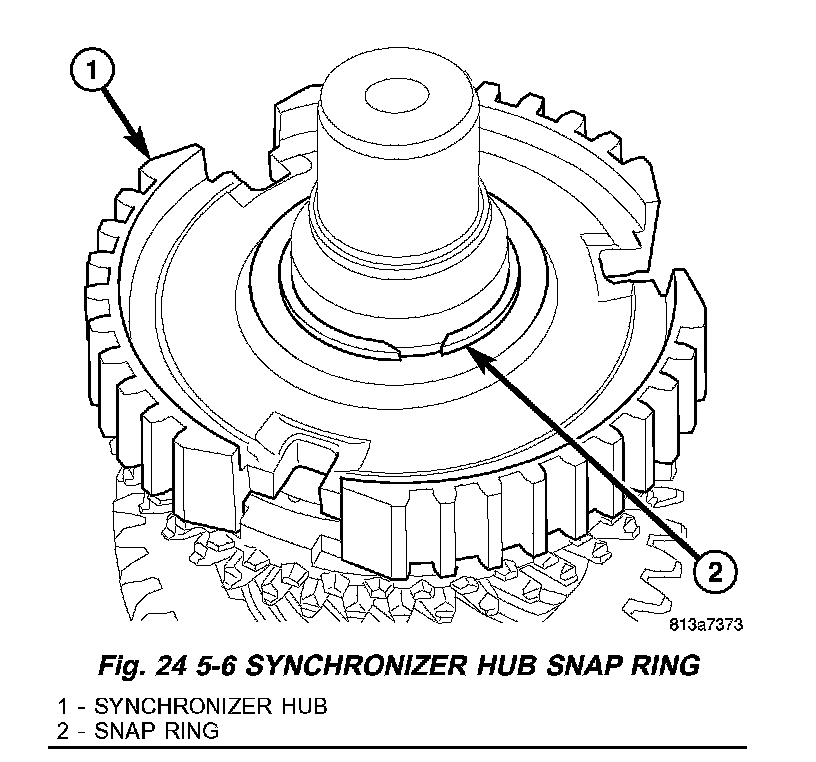 1

2

813a7373

Fig. 24 5-6 SYNCHRONIZER HUB SNAP RING

1 - SYNCHRONIZER HUB
2 - SNAP RING