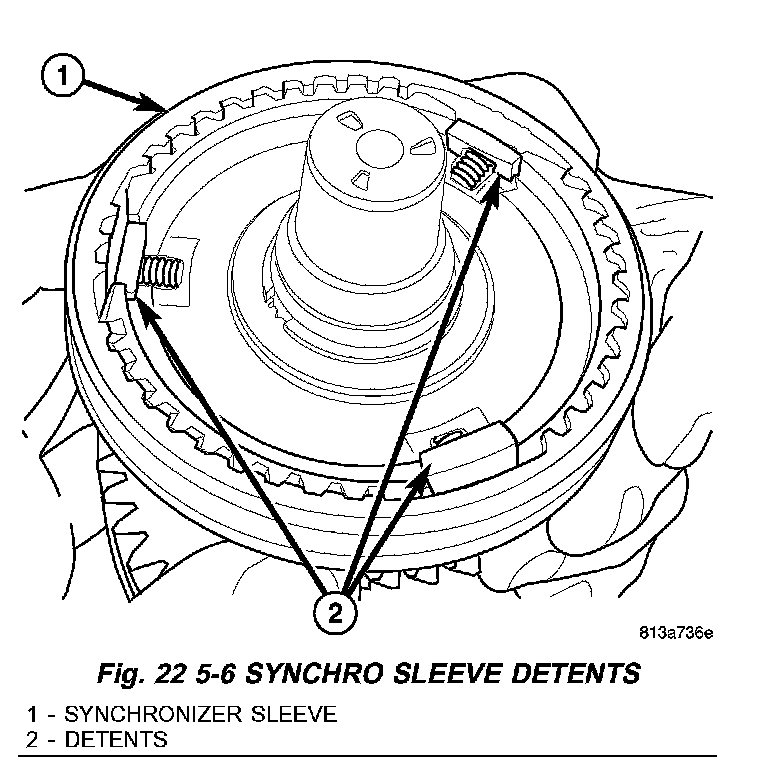 1

2

813a736e

Fig. 22 5-6 SYNCHRO SLEEVE DETENTS

1 - SYNCHRONIZER SLEEVE
2 - DETENTS